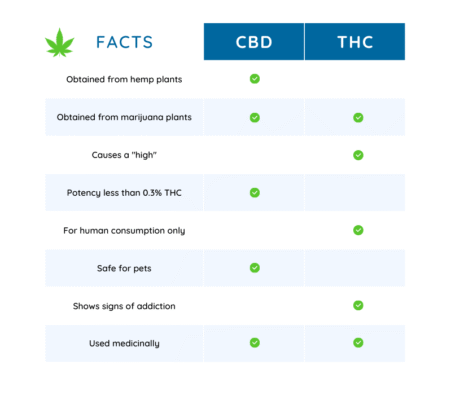 | FACTS | CBD | THC |
|---|---|---|
| Obtained from hemp plants | ✓ | |
| Obtained from marijuana plants | ✓ | ✓ |
| Causes a "high" | | ✓ |
| Potency less than 0.3% THC | ✓ | |
| For human consumption only | | ✓ |
| Safe for pets | ✓ | |
| Shows signs of addiction | | ✓ |
| Used medicinally | ✓ | ✓ |