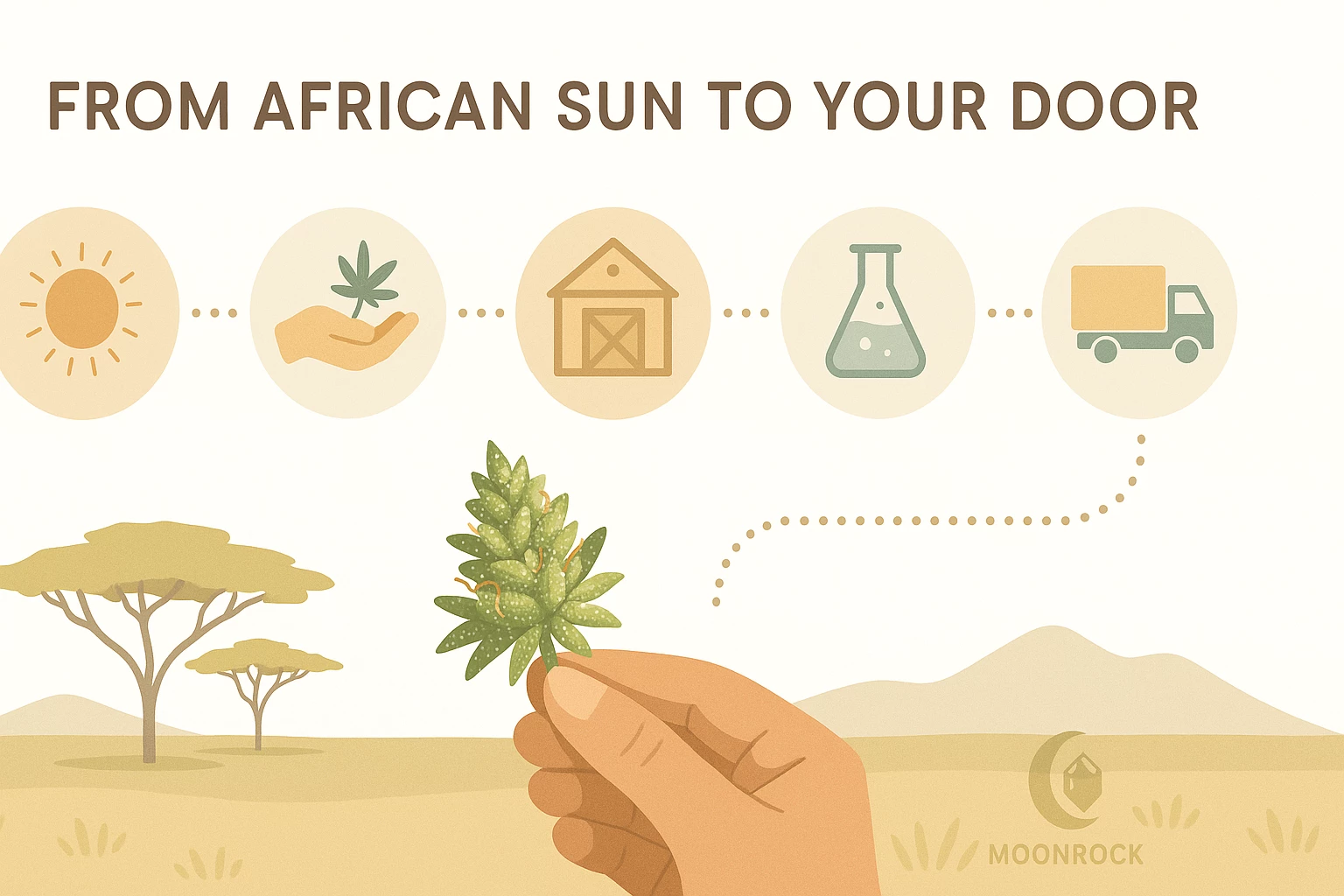 FROM AFRICAN SUN TO YOUR DOOR

MOONROCK